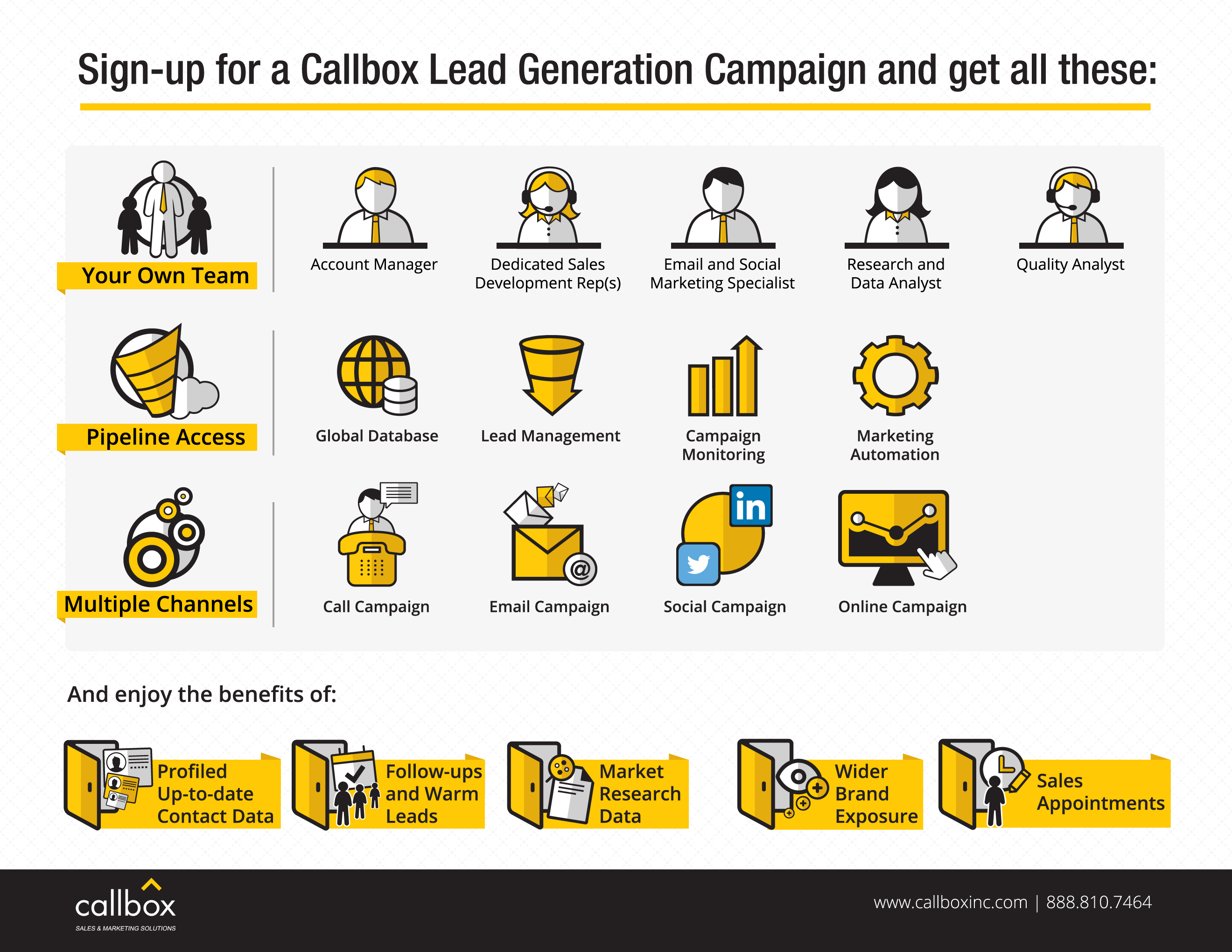 Sign-up for a Callbox Lead Generation Campaign and get all these:

Your Own Team

Account Manager

Dedicated Sales Development Rep(s)

Email and Social Marketing Specialist

Research and Data Analyst

Quality Analyst

Pipeline Access

Global Database

Lead Management

Campaign Monitoring

Marketing Automation

Multiple Channels

Call Campaign

Email Campaign

in

Social Campaign

Online Campaign

And enjoy the benefits of:

Profiled Up-to-date Contact Data

Follow-ups and Warm Leads

Market Research Data

Wider Brand Exposure

Sales Appointments

callbox
SALES & MARKETING SOLUTIONS

www.callboxinc.com | 888.810.7464