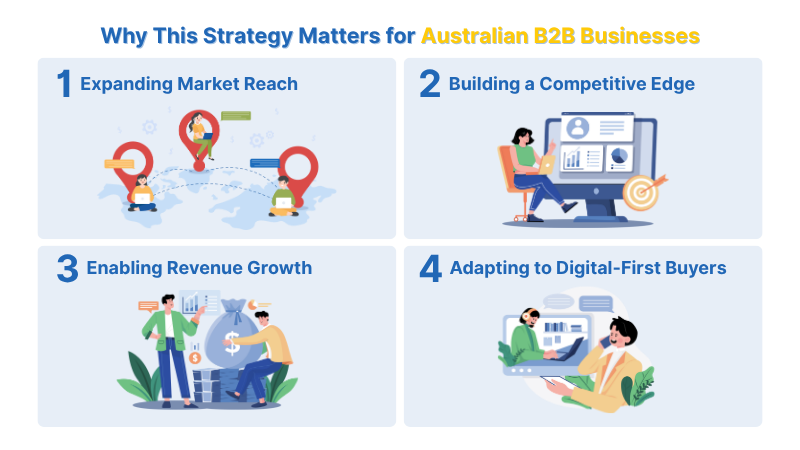 Why This Strategy Matters for Australian B2B Businesses

1 Expanding Market Reach

2 Building a Competitive Edge

3 Enabling Revenue Growth

$

4 Adapting to Digital-First Buyers